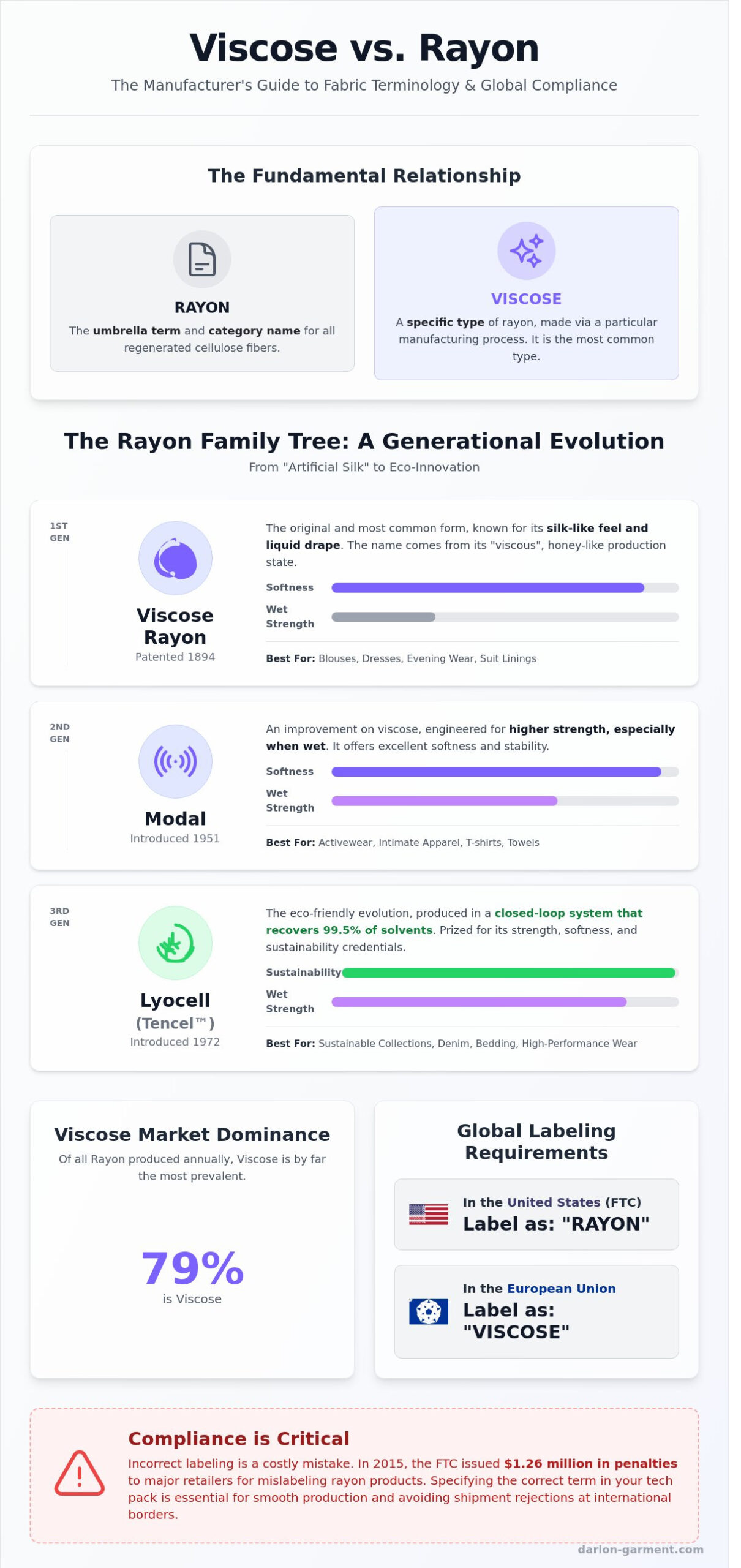 Viscose vs. Rayon

The Manufacturer's Guide to Fabric Terminology & Global Compliance

The Fundamental Relationship

RAYON

The umbrella term and category name for all regenerated cellulose fibers.

VISCOSE

A specific type of rayon, made via a particular manufacturing process. It is the most common type.

The Rayon Family Tree: A Generational Evolution

From "Artificial Silk" to Eco-Innovation

1ST GEN

Viscose Rayon

Patented 1894

The original and most common form, known for its silk-like feel and liquid drape. The name comes from its "viscous", honey-like production state.

Softness

Wet Strength

Best For: Blouses, Dresses, Evening Wear, Suit Linings

2ND GEN

Modal

Introduced 1951

An improvement on viscose, engineered for higher strength, especially when wet. It offers excellent softness and stability.

Softness

Wet Strength

Best For: Activewear, Intimate Apparel, T-shirts, Towels

3RD GEN

Lyocell (Tencel™)

Introduced 1972

The eco-friendly evolution, produced in a closed-loop system that recovers 99.5% of solvents. Prized for its strength, softness, and sustainability credentials.

Sustainability

Wet Strength

Best For: Sustainable Collections, Denim, Bedding, High-Performance Wear

Viscose Market Dominance

Of all Rayon produced annually, Viscose is by far the most prevalent.

79%

is Viscose

Global Labeling Requirements

In the United States (FTC)

Label as: "RAYON"

In the European Union

Label as: "VISCOSE"

Compliance is Critical

Incorrect labeling is a costly mistake. In 2015, the FTC issued $1.26 million in penalties to major retailers for mislabeling rayon products. Specifying the correct term in your tech pack is essential for smooth production and avoiding shipment rejections at international borders.

darlon-garment.com